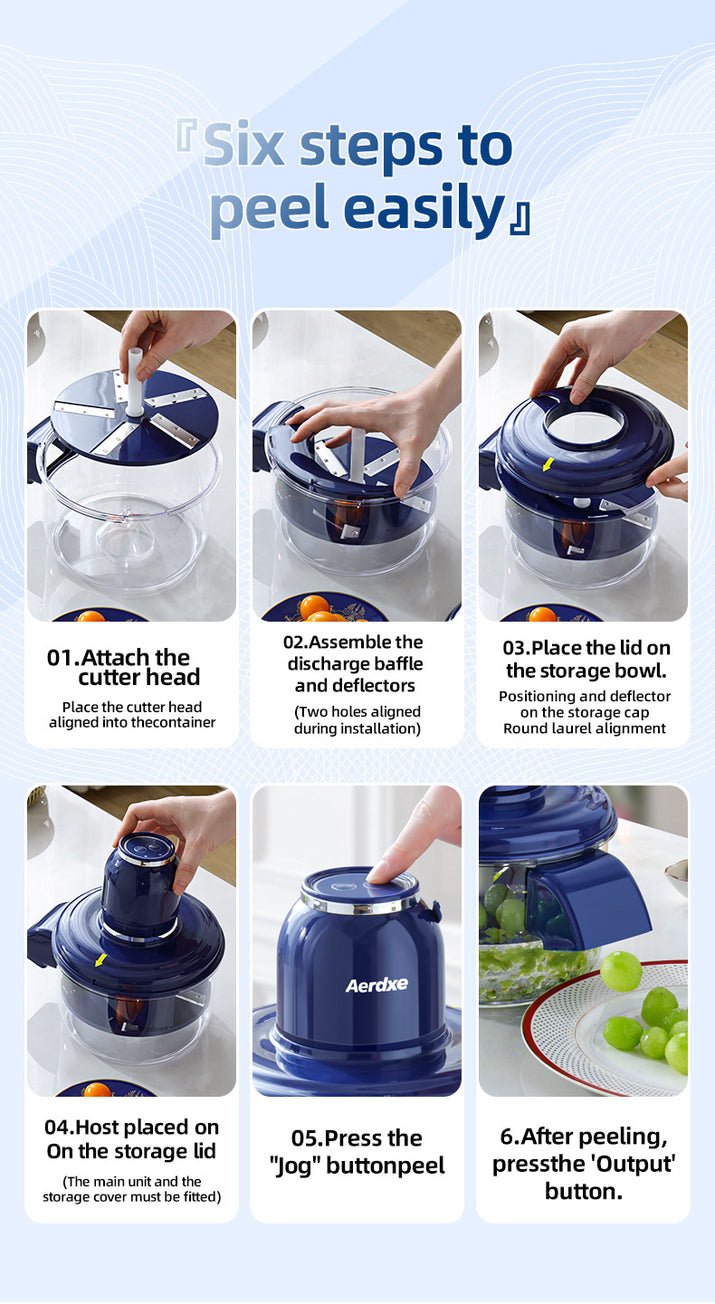 『Six steps to peel easily』

01.Attach the cutter head

Place the cutter head aligned into thecontainer

02.Assemble the discharge baffle and deflectors

(Two holes aligned during installation)

03.Place the lid on the storage bowl.

Positioning and deflector on the storage cap Round laurel alignment

04.Host placed on On the storage lid

(The main unit and the storage cover must be fitted)

Aerdxe

05.Press the "Jog" buttonpeel

6.After peeling, pressthe 'Output' button.